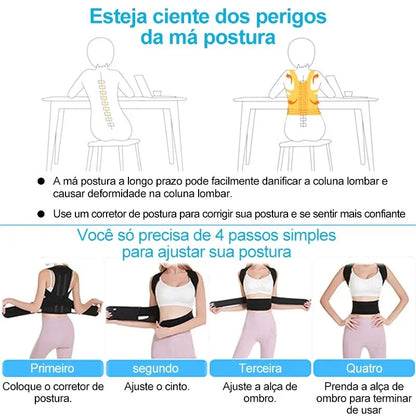 Esteja ciente dos perigos da má postura

● A má postura a longo prazo pode facilmente danificar a coluna lombar e causar deformidade na coluna lombar.

● Use um corretor de postura para corrigir sua postura e se sentir mais confiante

Você só precisa de 4 passos simples para ajustar sua postura

Primeiro
Coloque o corretor de postura.

segundo
Ajuste o cinto.

Terceira
Ajuste a alça de ombro.

Quatro
Prenda a alça de ombro para terminar de usar