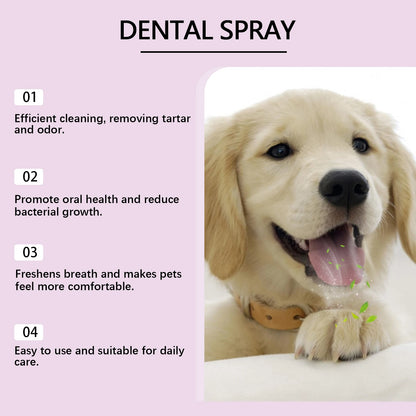 DENTAL SPRAY

01

Efficient cleaning, removing tartar and odor.

02

Promote oral health and reduce bacterial growth.

03

Freshens breath and makes pets feel more comfortable.

04

Easy to use and suitable for daily care.