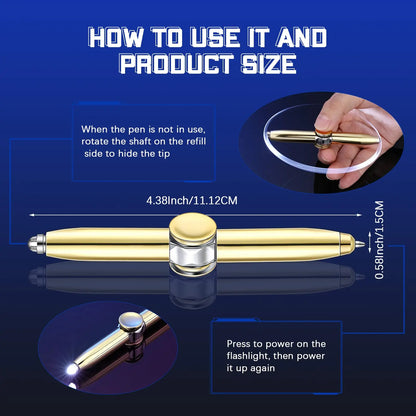 HOW TO USE IT AND PRODUCT SIZE

When the pen is not in use, rotate the shaft on the refill side to hide the tip

4.38Inch/11.12CM

0.58Inch/1.5CM

Press to power on the flashlight, then power it up again