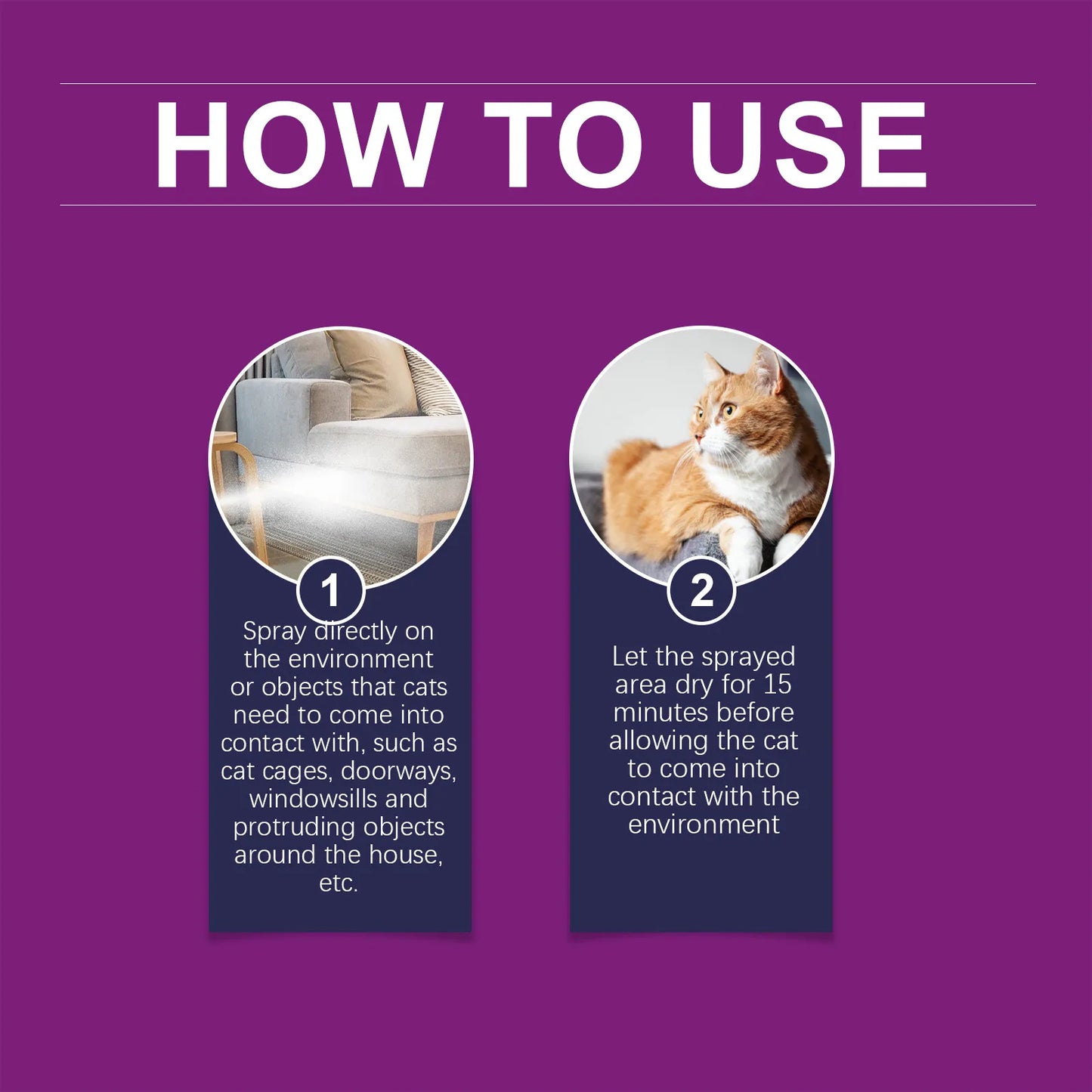 HOW TO USE

1

Spray directly on the environment or objects that cats need to come into contact with, such as cat cages, doorways, windowsills and protruding objects around the house, etc.

2

Let the sprayed area dry for 15 minutes before allowing the cat to come into contact with the environment